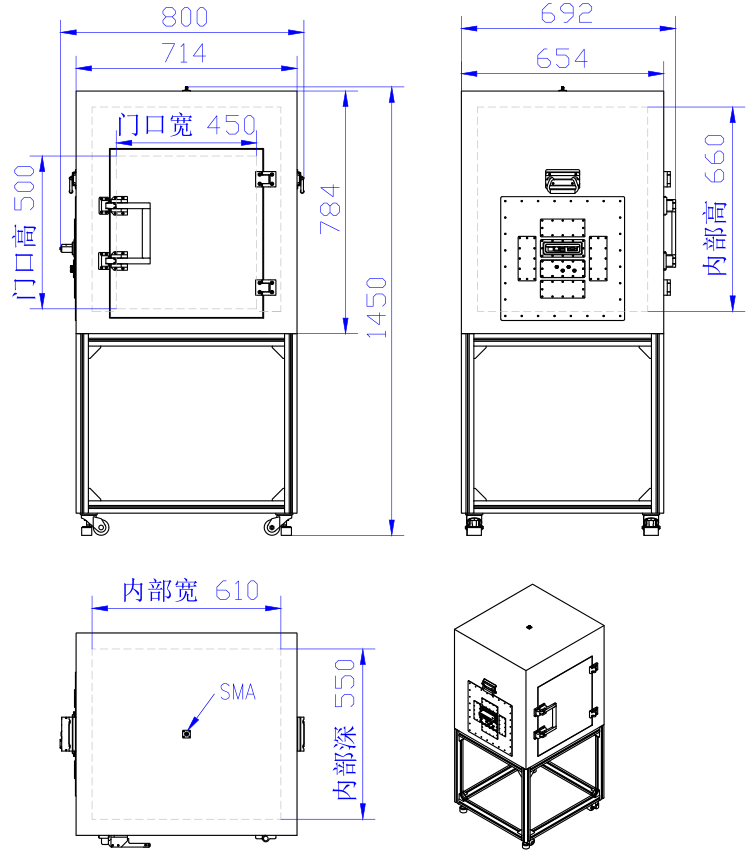 800

714

门口宽 450

门口高 500

784

1450

692

654

内部高 660

内部宽 610

SMA

内部深 550